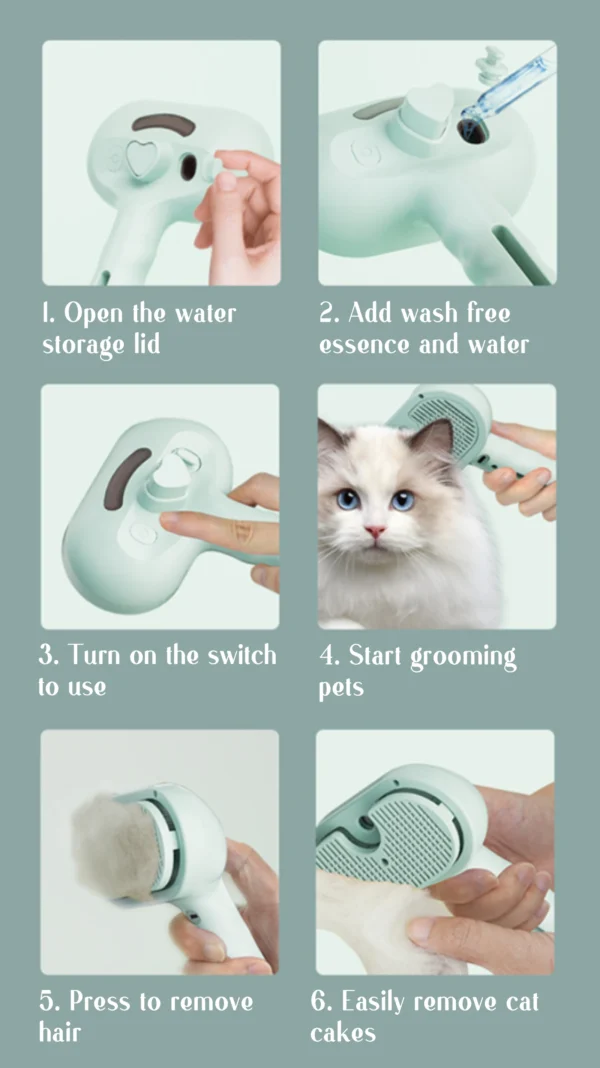 1. Open the water storage lid

2. Add wash free essence and water

3. Turn on the switch to use

4. Start grooming pets

5. Press to remove hair

6. Easily remove cat cakes